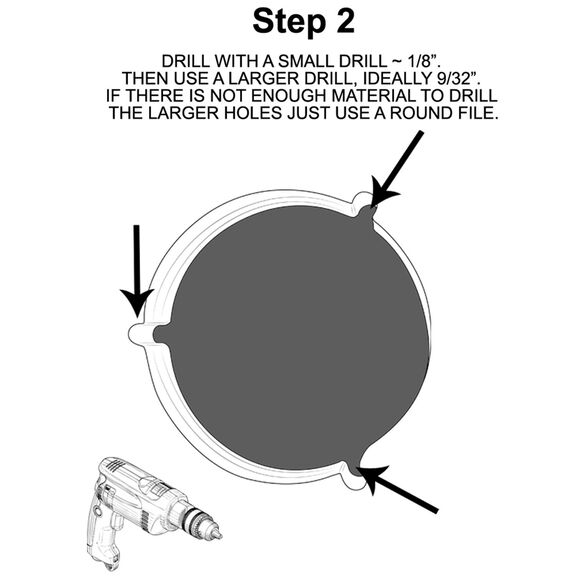 Step 2

DRILL WITH A SMALL DRILL ~ 1/8”.
THEN USE A LARGER DRILL, IDEALLY 9/32”.
IF THERE IS NOT ENOUGH MATERIAL TO DRILL
THE LARGER HOLES JUST USE A ROUND FILE.